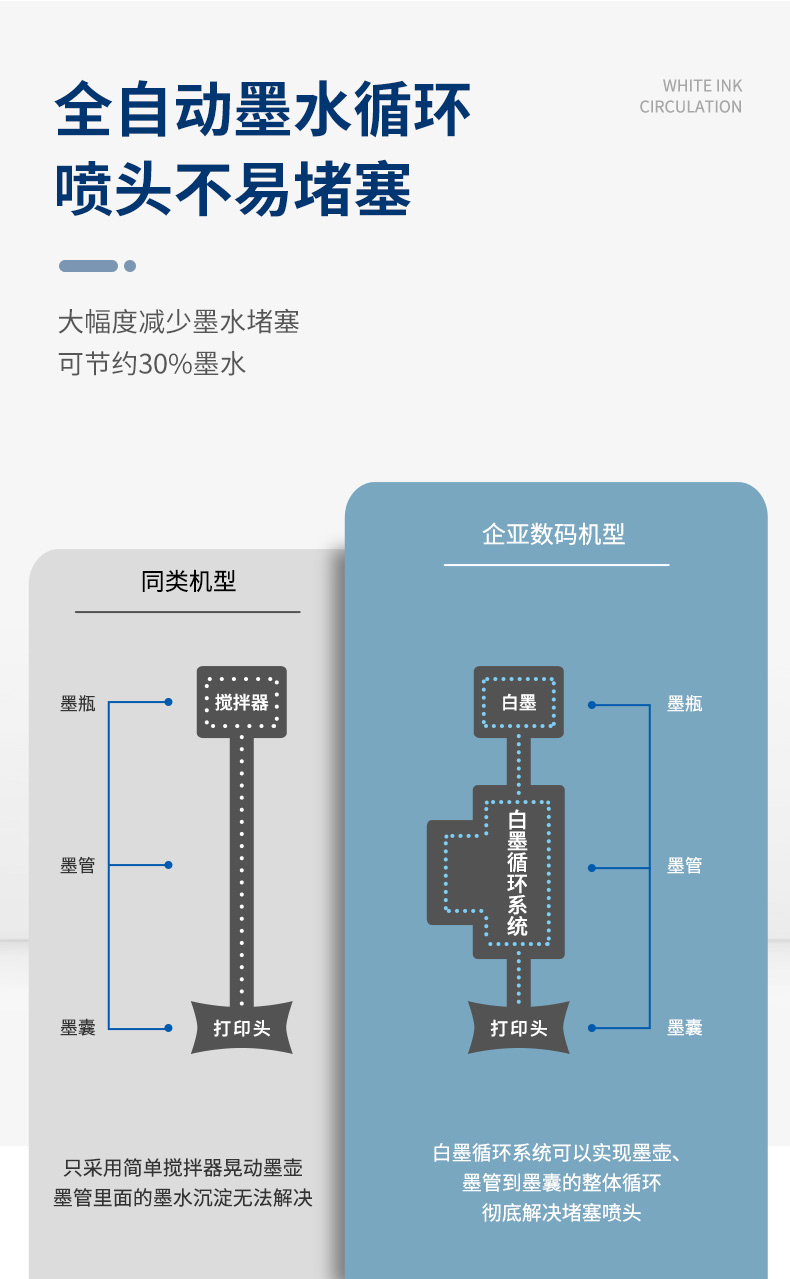 全自动墨水循环
喷头不易堵塞

WHITE INK
CIRCULATION

大幅度减少墨水堵塞
可节约30%墨水

同类机型

墨瓶
墨管
墨囊

搅拌器
打印头

只采用简单搅拌器晃动墨壶
墨管里面的墨水沉淀无法解决

企亚数码机型

白墨
白墨循环系统
打印头

墨瓶
墨管
墨囊

白墨循环系统可以实现墨壶、
墨管到墨囊的整体循环
彻底解决堵塞喷头